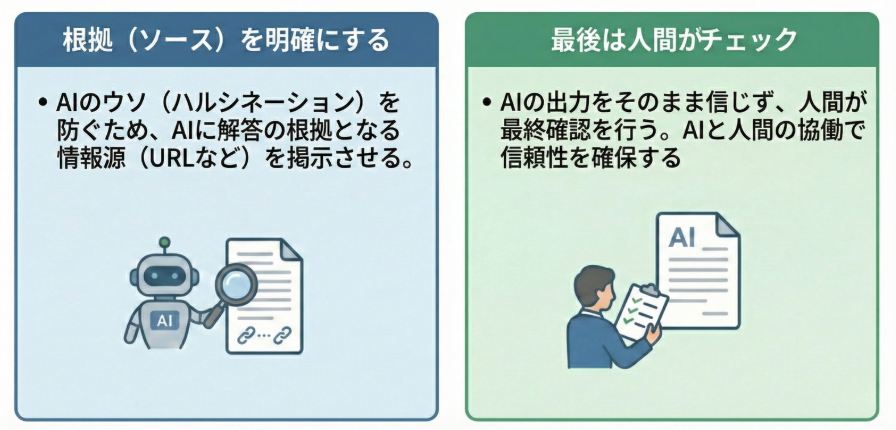 根拠（ソース）を明確にする

• AIのウソ（ハルシネーション）を防ぐため、AIに解答の根拠となる情報源（URLなど）を掲示させる。

AI

最後は人間がチェック

• AIの出力をそのまま信じず、人間が最終確認を行う。AIと人間の協働で信頼性を確保する

AI